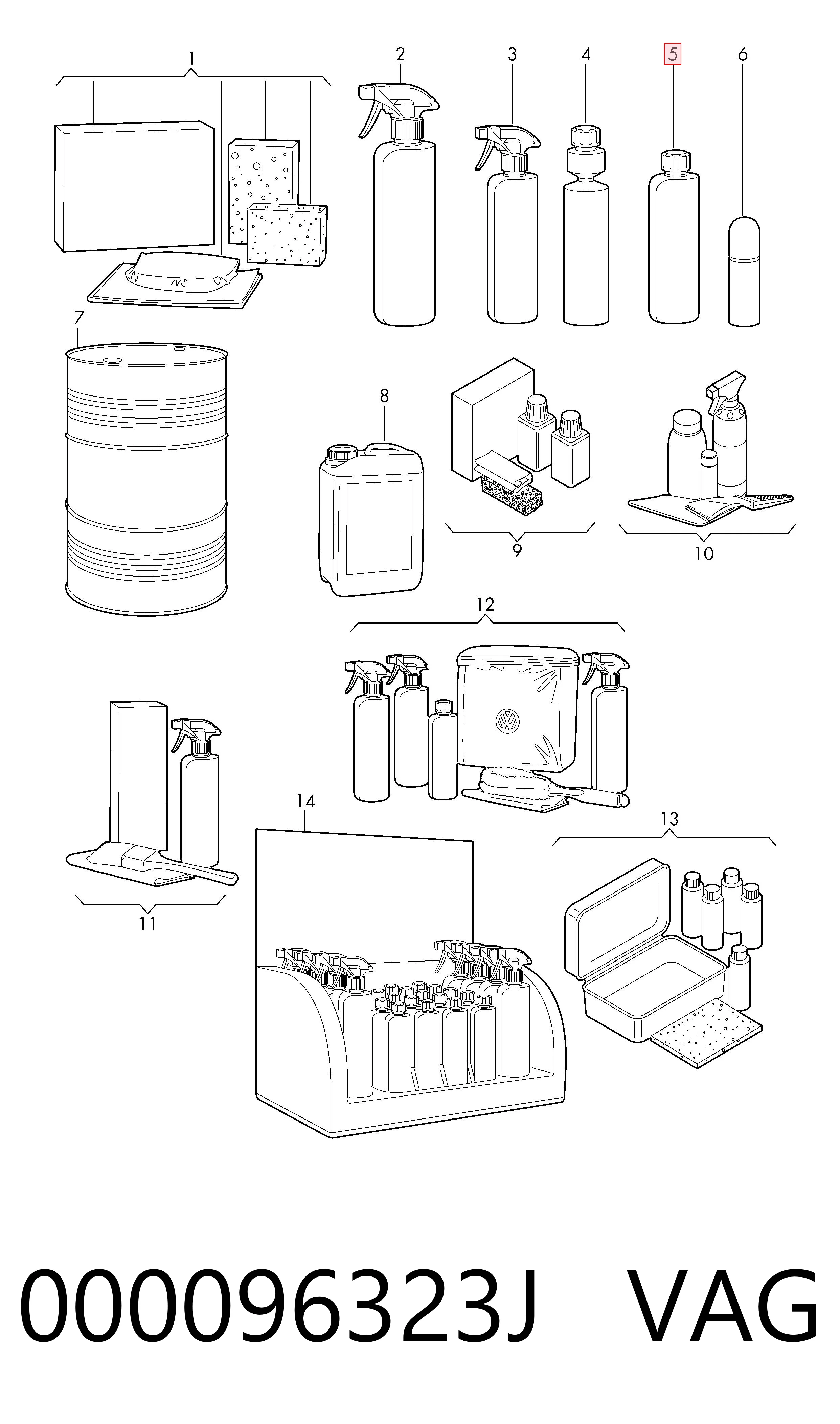 1
2
3
4
5
6
7
8
9
10
12
11
14
13

000096323J VAG