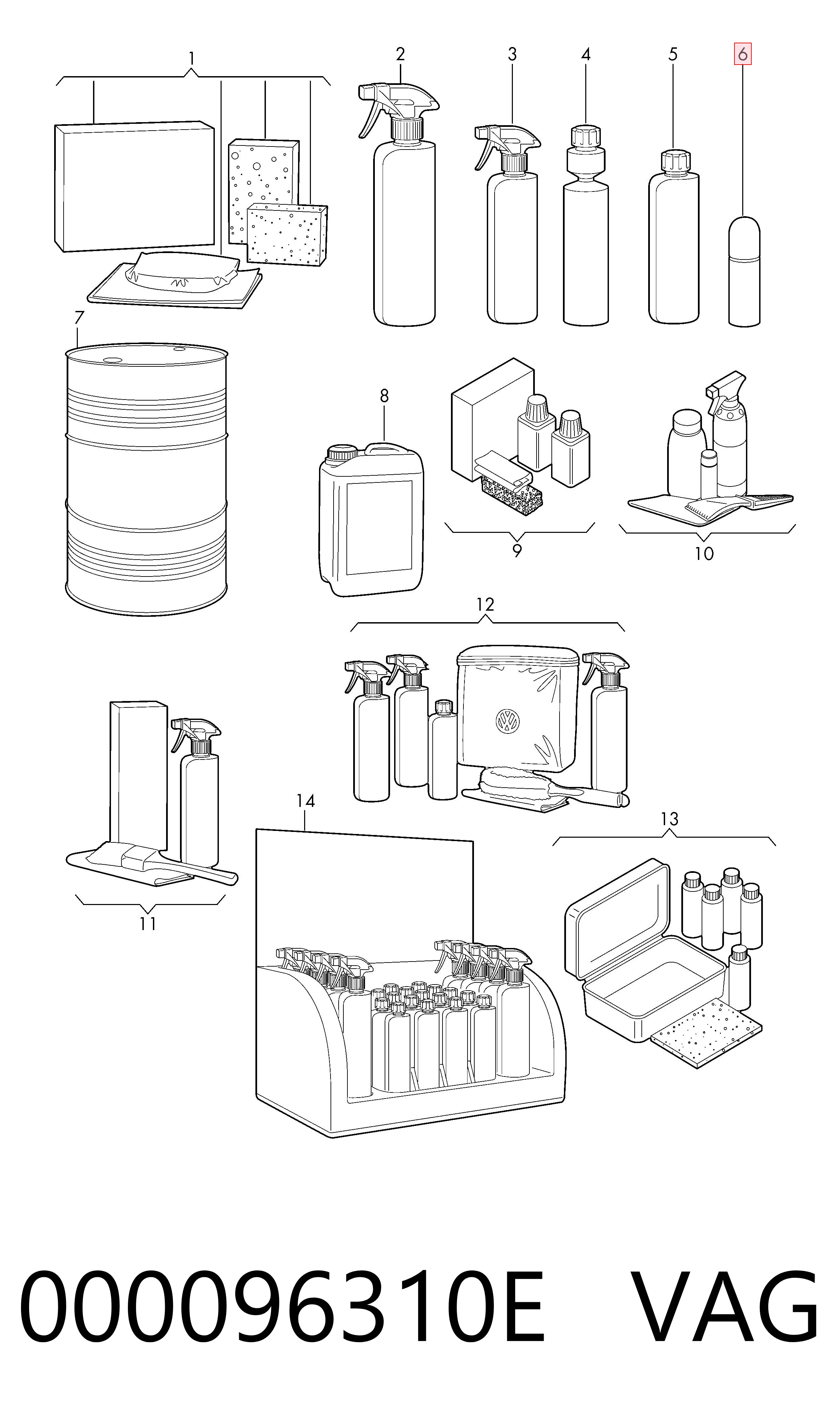 1
2
3
4
5
6
7
8
9
10
12
11
14
13
000096310E VAG