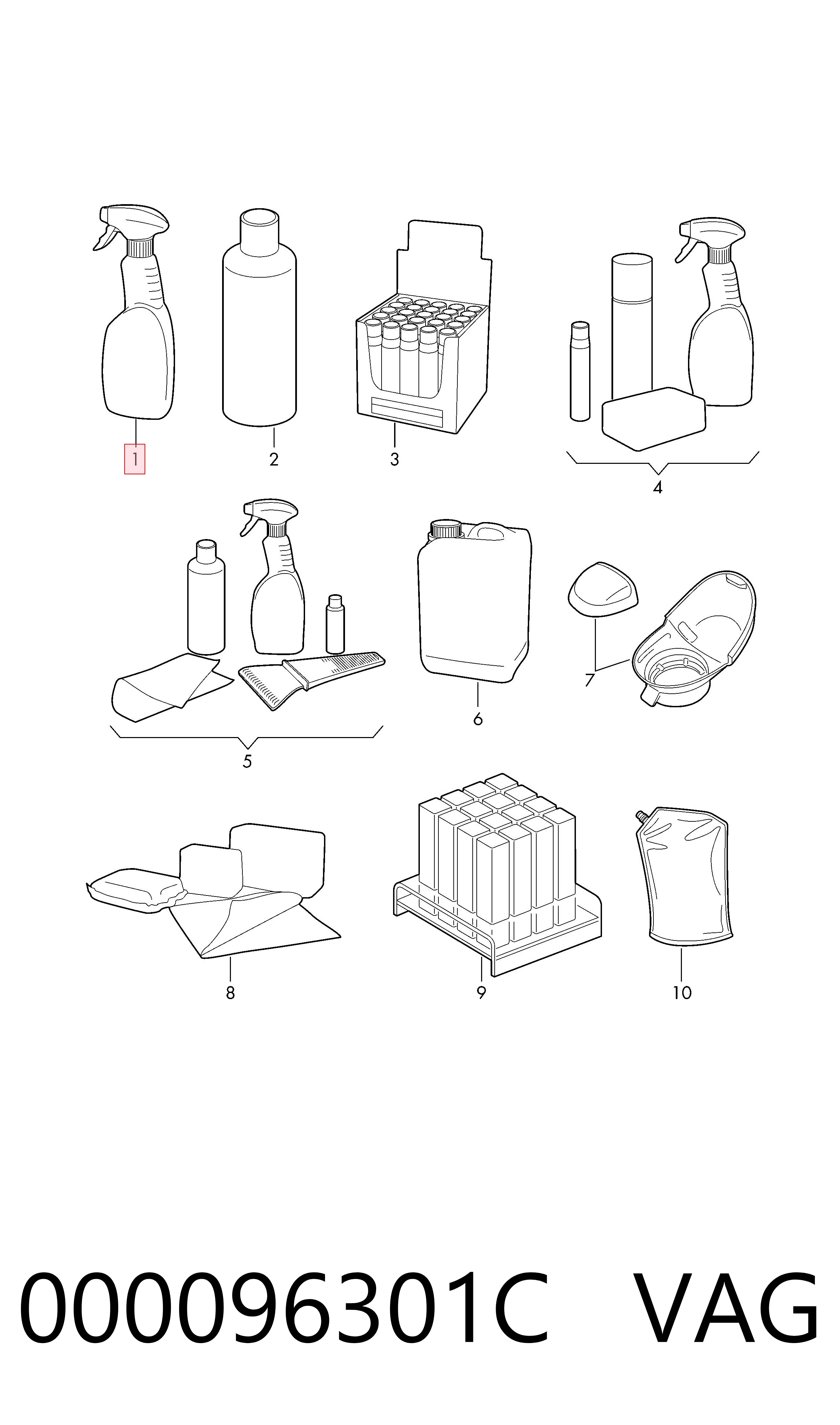 1
2
3
4
5
6
7
8
9
10

000096301C VAG