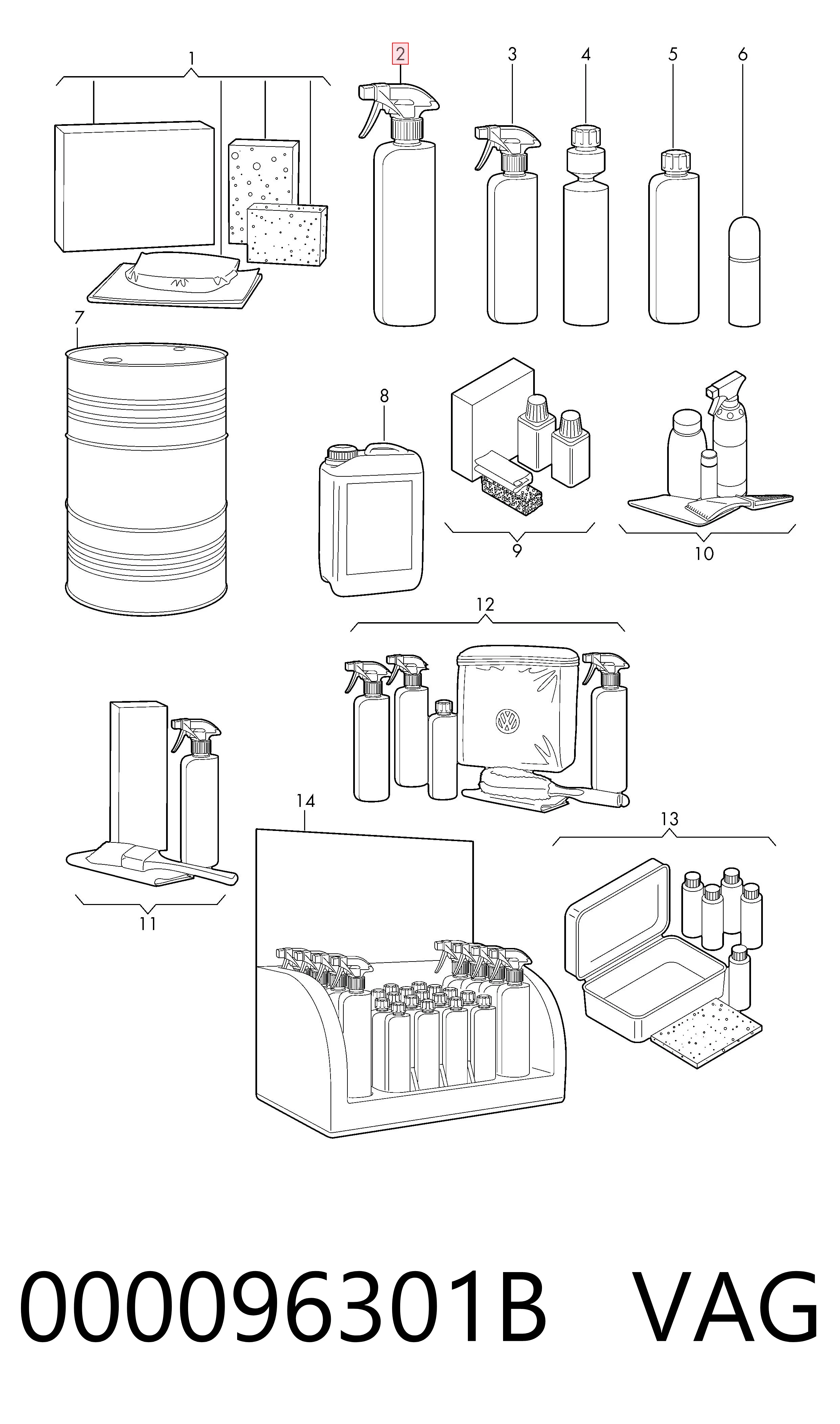 1
2
3
4
5
6
7
8
9
10
12
11
14
13

000096301B VAG