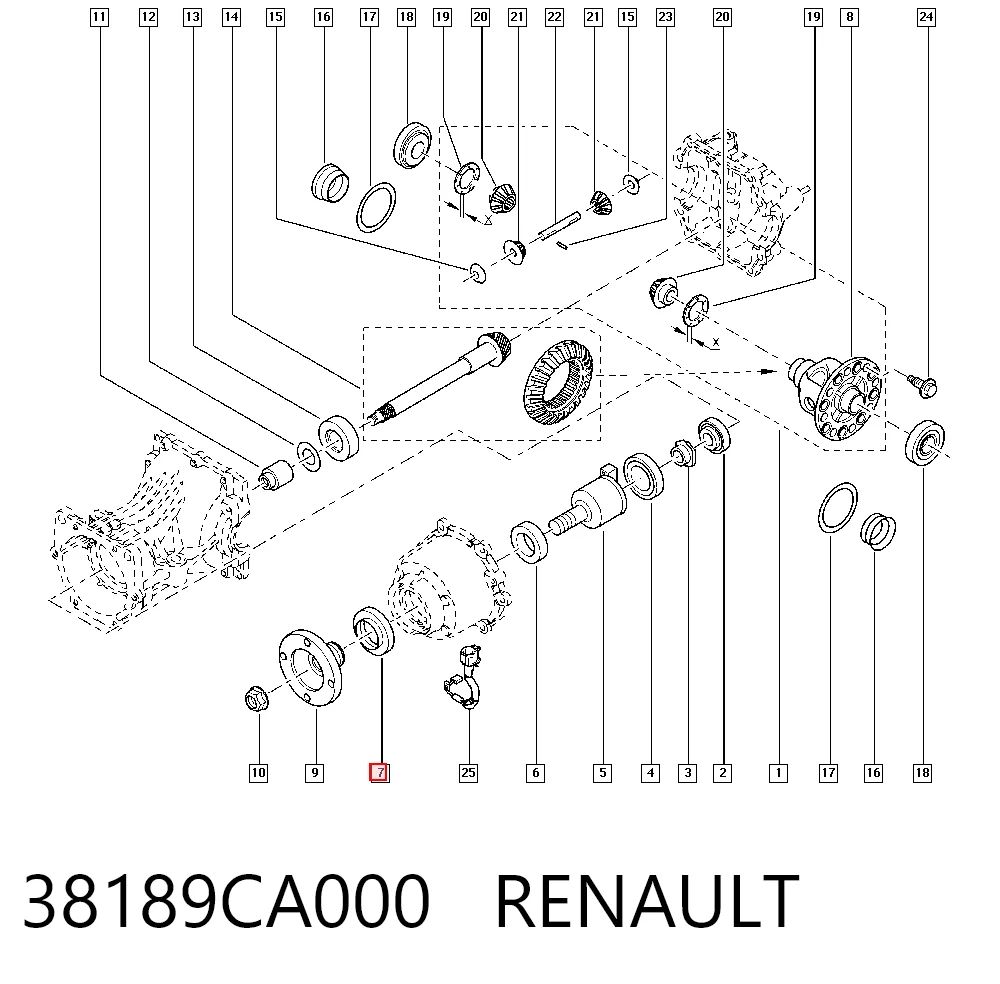 11 12 13 14 15 16 17 18 19 20 21 22 21 15 23 20 19 8 24

X

X

10 9 7 25 6 5 4 3 2 1 17 16 18

38189CA000 RENAULT