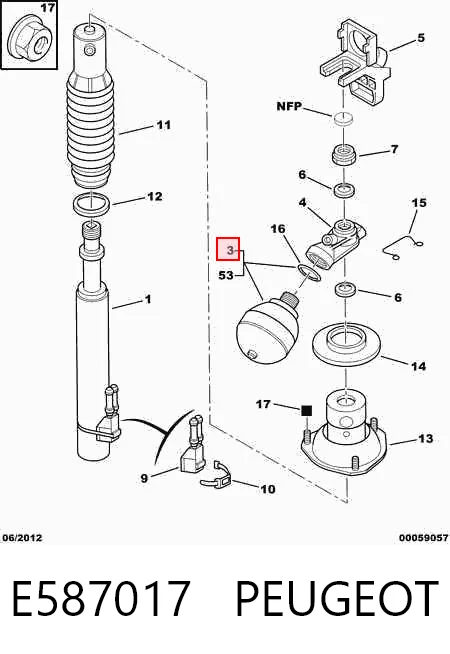 17

5

NFP

11

7

6

12

4

15

16

3

53

1

6

14

17

13

9

10

06/2012

00059057

E587017 PEUGEOT