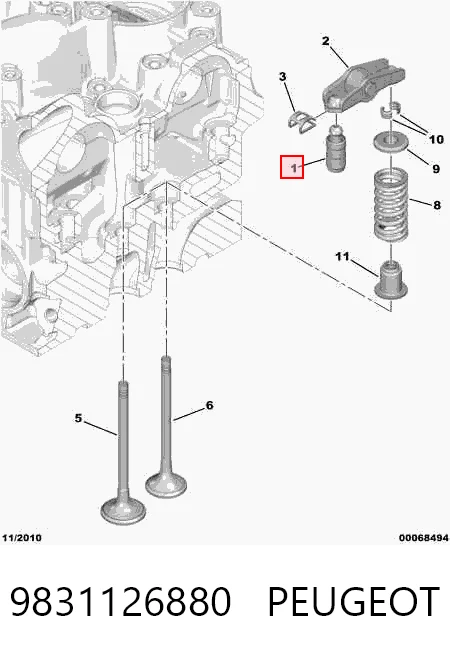 2
3
10
1
9
8
11
5
6
11/2010
00068494

9831126880 PEUGEOT