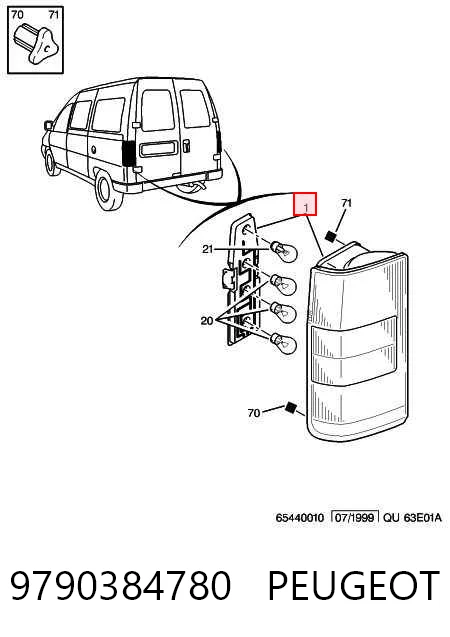 70 71

1

71

21

20

70

65440010 07/1999 QU 63E01A

9790384780 PEUGEOT