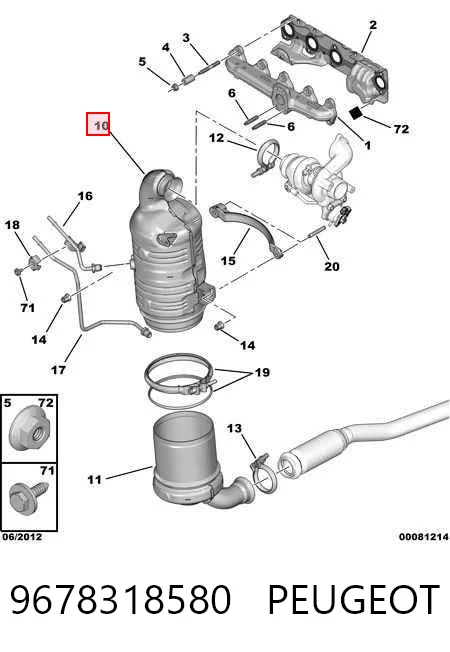 2
3
4
5
6
6
72
1
10
12
16
18
15
20
71
14
14
17
19
5 72
71
13
11
06/2012
00081214

9678318580 PEUGEOT