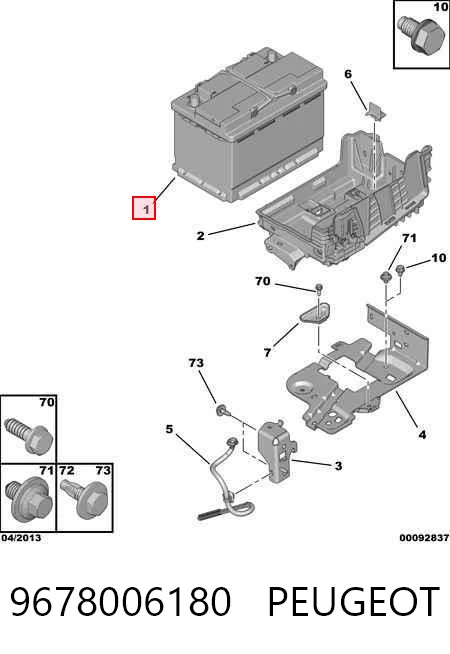 10

6

1

2

71

10

70

7

73

4

5

3

70

71

72

73

04/2013

00092837

9678006180 PEUGEOT