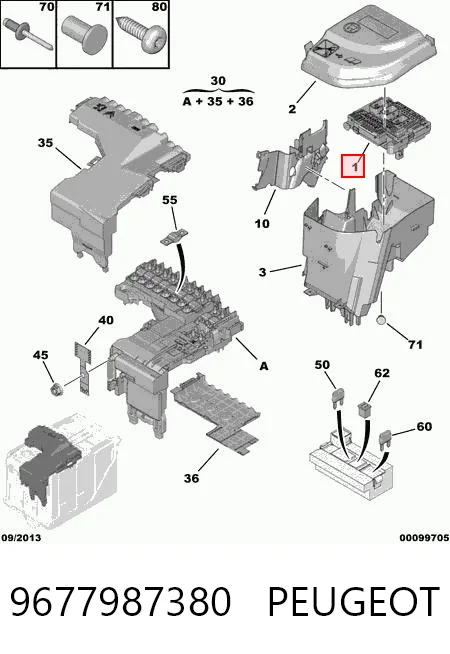 70
71
80
30
A + 35 + 36
2
35
1
10
55
3
40
45
A
71
50
62
60
36
09/2013
00099705
9677987380 PEUGEOT