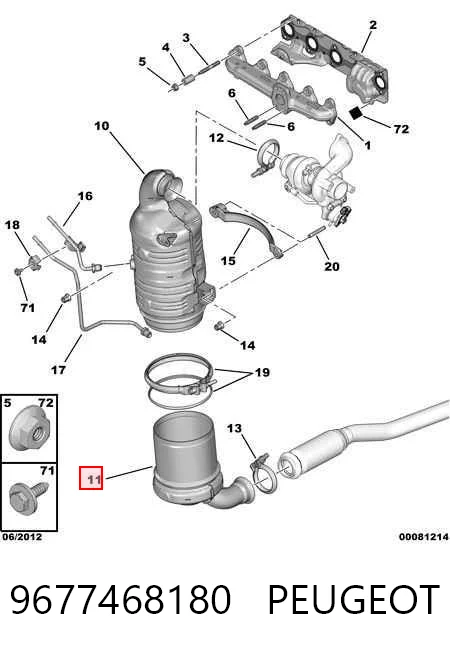 2
3
4
5
6
6
72
1
10
12
16
18
15
20
71
14
14
17
19
5
72
13
71
11
06/2012
00081214

9677468180 PEUGEOT