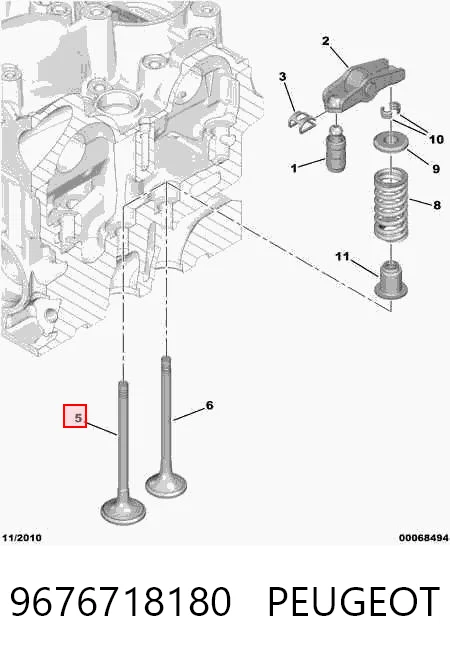 2

3

10

1

9

8

11

6

5

11/2010

00068494

9676718180 PEUGEOT