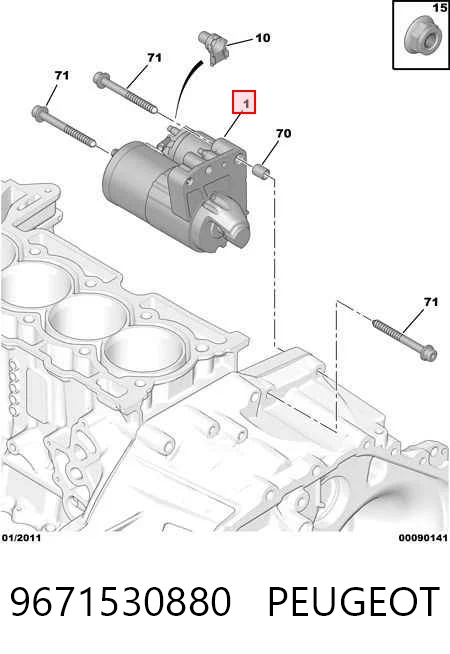 15

10

71

71

1

70

71

01/2011

00090141

9671530880 PEUGEOT