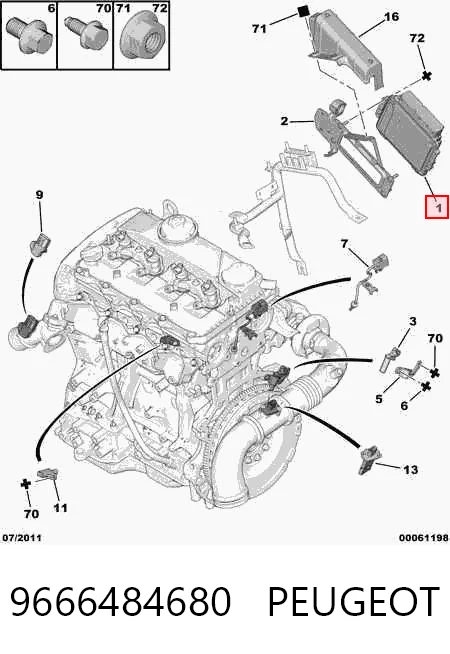 6
70
71
72
71
16
72
2
1
9
7
3
70
5
6
13
70
11
07/2011
00061198
9666484680 PEUGEOT