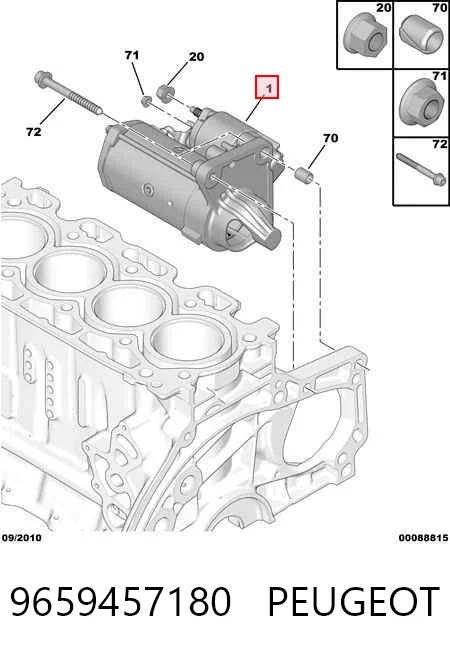 20
70
71
72
71
20
1
72
70
09/2010
00088815
9659457180 PEUGEOT