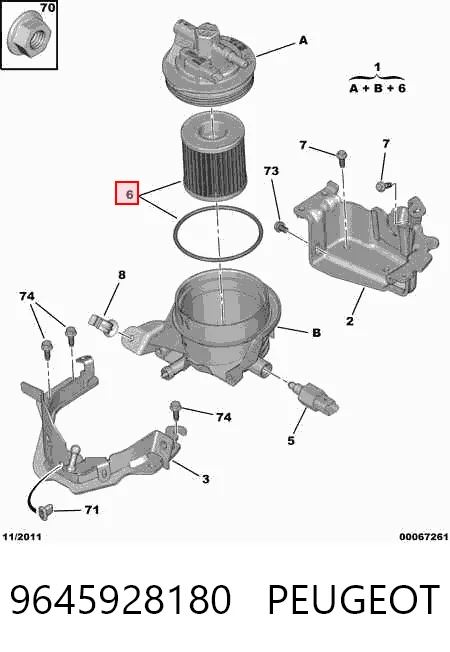 70

A

1
A + B + 6

7
7
73
6
8
74
B
2
74
5
3
71

11/2011
00067261

9645928180 PEUGEOT