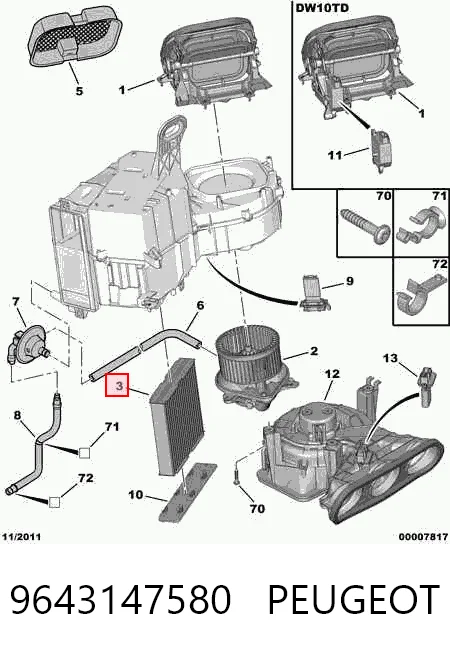 DW10TD

5

1

1

11

70

71

72

9

7

6

2

3

13

12

8

71

72

10

70

11/2011

00007817

9643147580 PEUGEOT