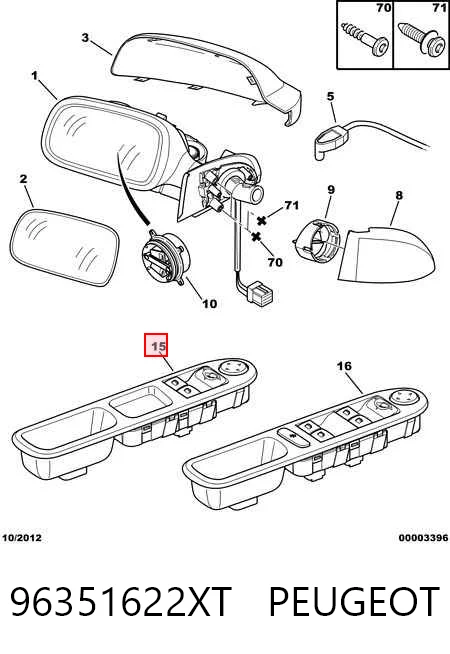 70
71
3
1
5
2
9
8
71
70
10
15
16
10/2012
00003396
96351622XT PEUGEOT