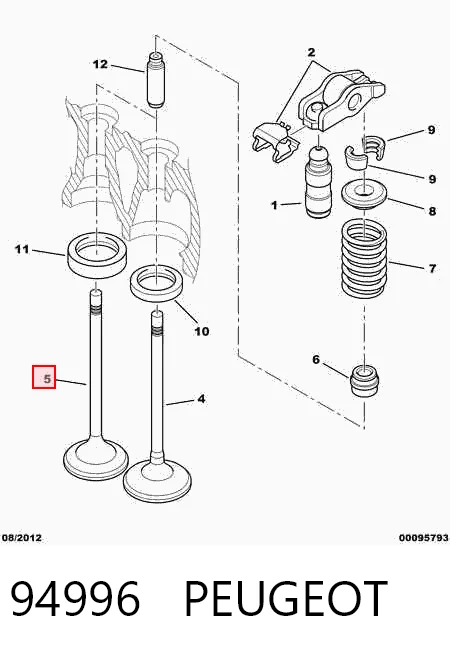 12
2
9
9
1
8
11
7
10
6
5
4
08/2012
00095793

94996 PEUGEOT