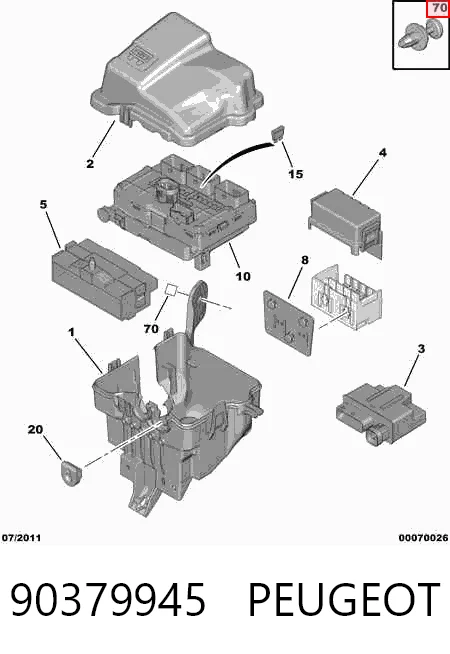 70

2

15

4

5

10

8

70

1

3

20

07/2011

00070026

90379945 PEUGEOT