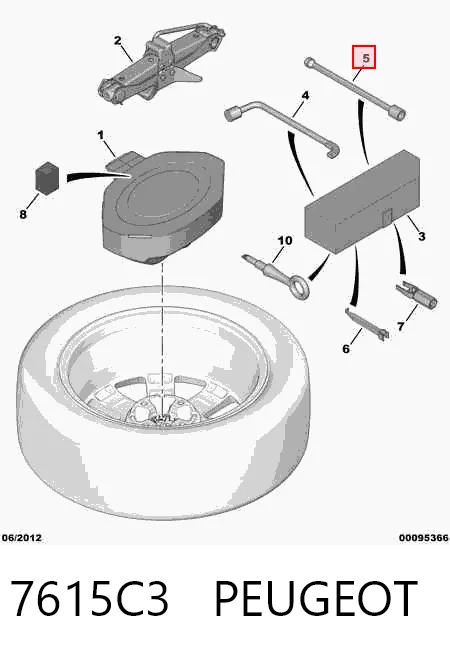 2

5

4

1

8

3

10

7

6

06/2012

00095366

7615C3 PEUGEOT