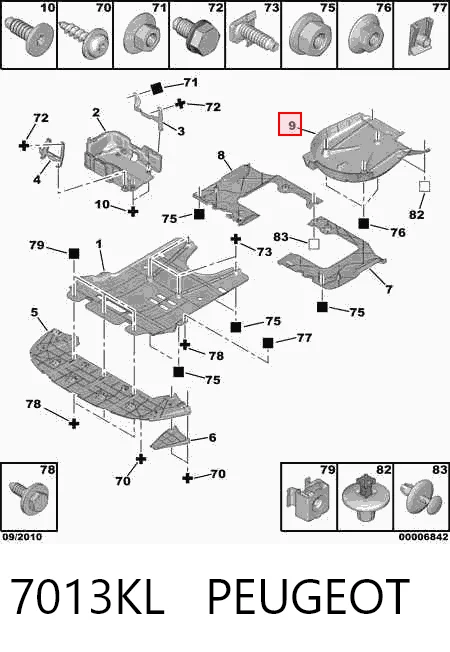 10 70 71 72 73 75 76 77

71
72
72
2
3
9
4
8
10
75
82
76
83
79
1
73
7
75
5
75
77
78
75
78
6
70
70

78
79 82 83

09/2010
00006842

7013KL PEUGEOT