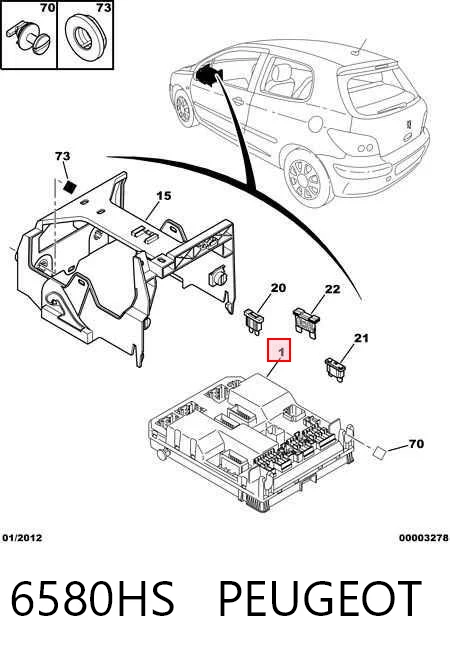 70
73
73
15
20
22
21
1
70
01/2012
00003278
6580HS PEUGEOT