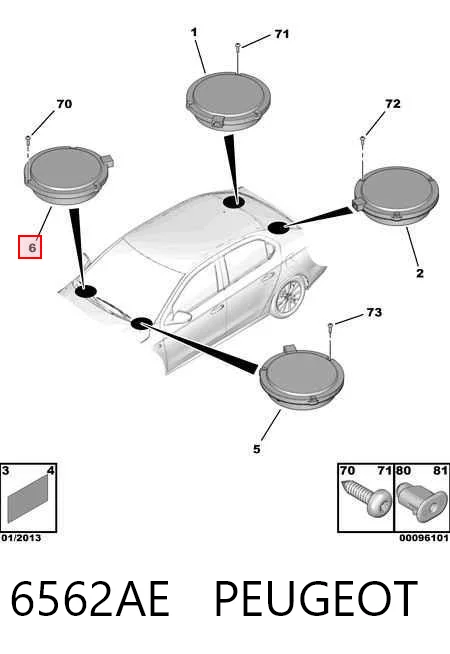 1
71
70
72
6
2
73
5
3
4
01/2013
70
71
80
81
00096101

6562AE PEUGEOT