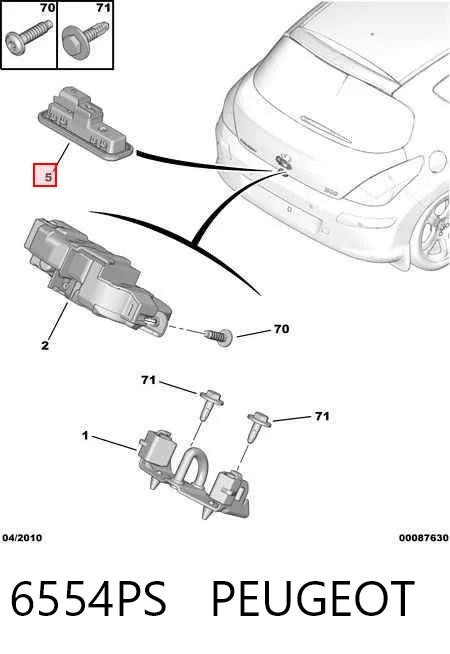 70
71
5
2
70
71
71
1
04/2010
00087630
6554PS PEUGEOT