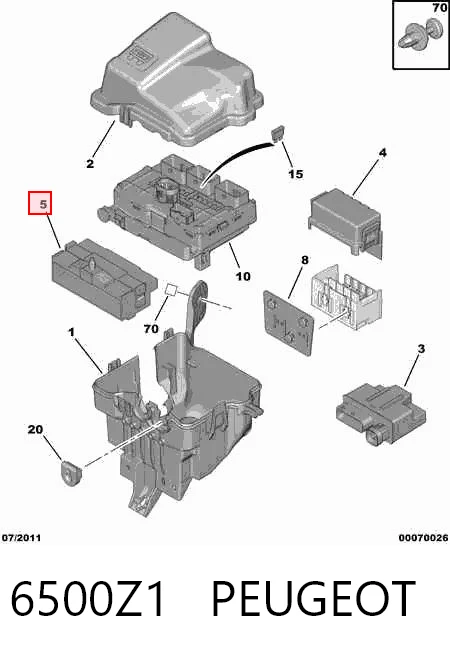 70

2

15

4

5

10

8

70

1

3

20

07/2011

00070026

6500Z1 PEUGEOT