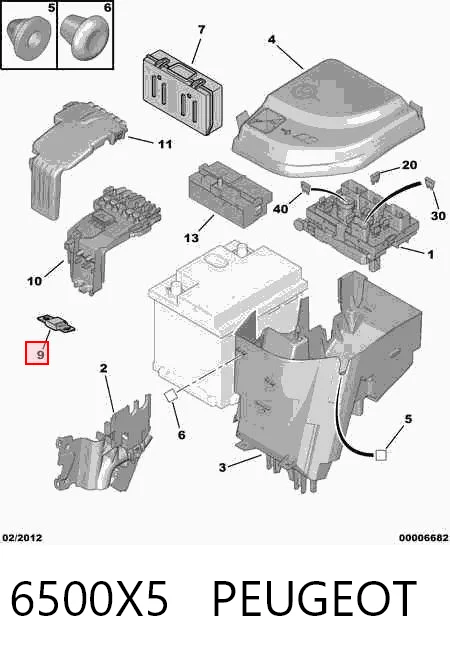 5
6
7
4
11
20
40
30
13
1
10
9
2
6
5
3
02/2012
00006682
6500X5 PEUGEOT