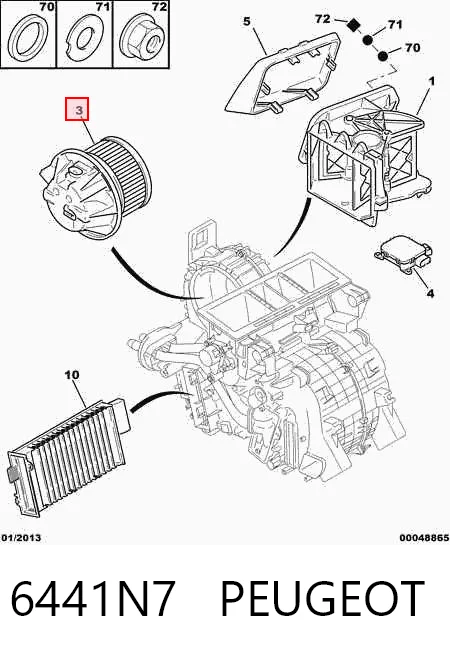 70
71
72
5
72
71
70
1
3
4
10
01/2013
00048865
6441N7 PEUGEOT