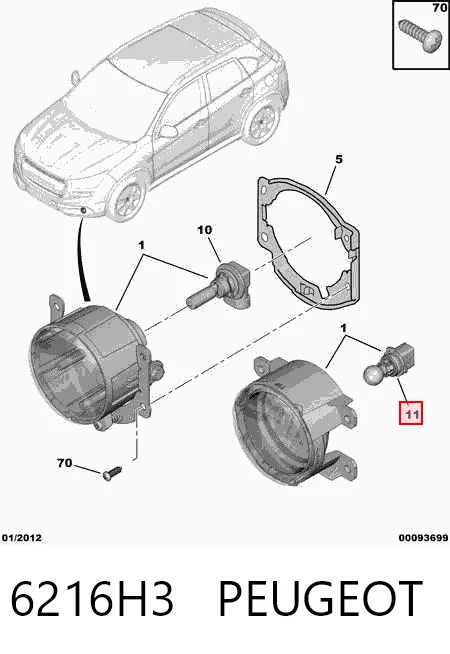 70

5

10

1

1

11

70

01/2012

00093699

6216H3 PEUGEOT