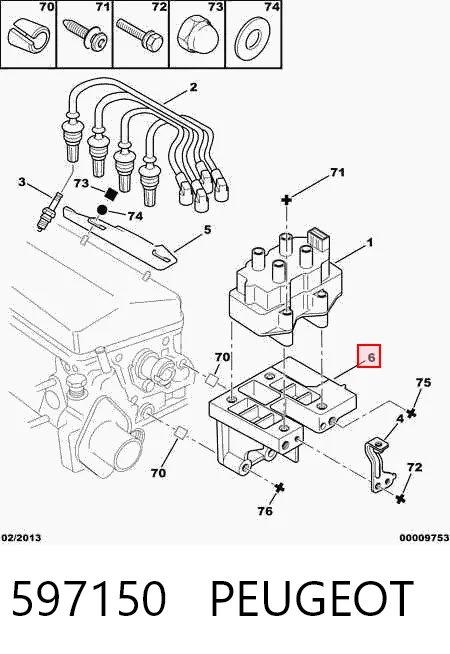 70 71 72 73 74

2
3
73
74
5
71
1
6
70
75
4
70
72
76

02/2013
00009753

597150 PEUGEOT