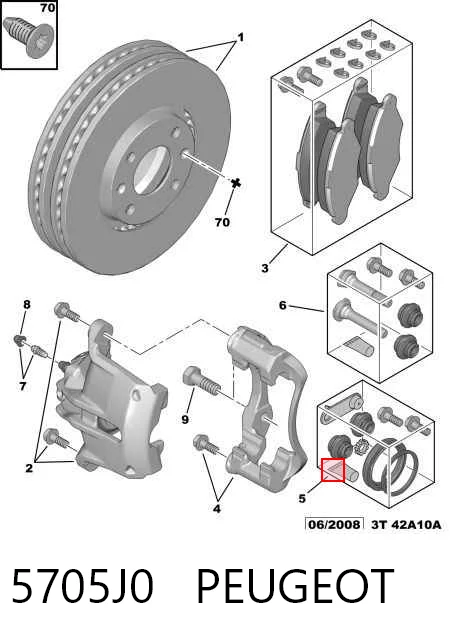 70

1

70

3

6

8

7

9

2

4

5

06/2008 3T 42A10A

5705J0 PEUGEOT