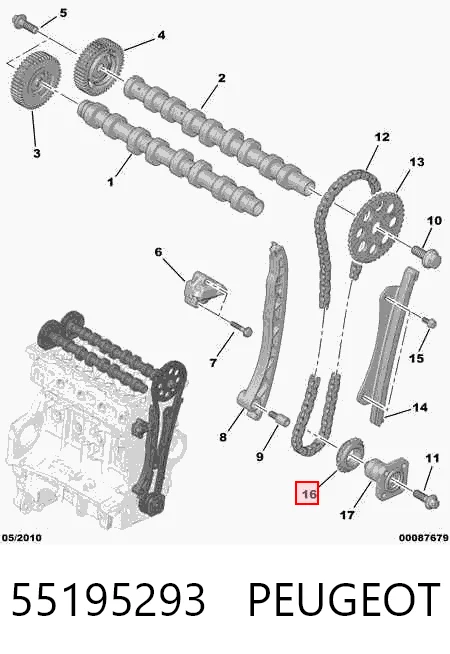 5
4
2
3
1
12
13
10
6
7
15
14
8
9
11
16
17
05/2010
00087679

55195293 PEUGEOT