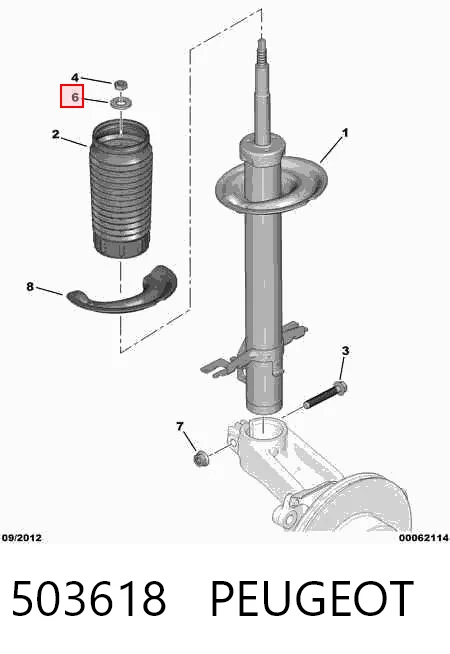 4
6
2
1
8
3
7
09/2012
00062114

503618 PEUGEOT