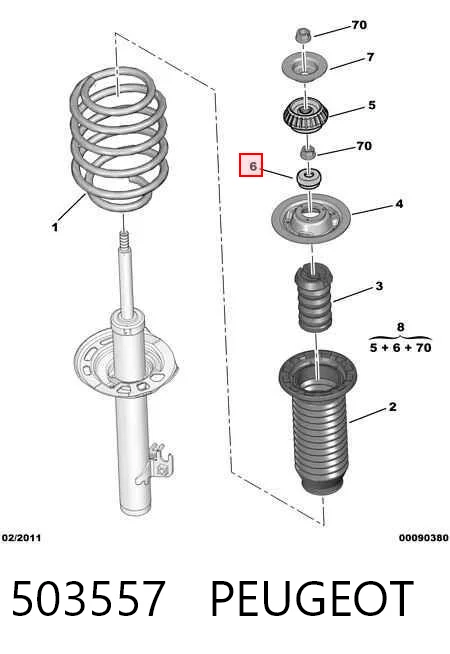 70
7
5
70
6
4
1
3
8
5 + 6 + 70
2
02/2011
00090380

503557 PEUGEOT