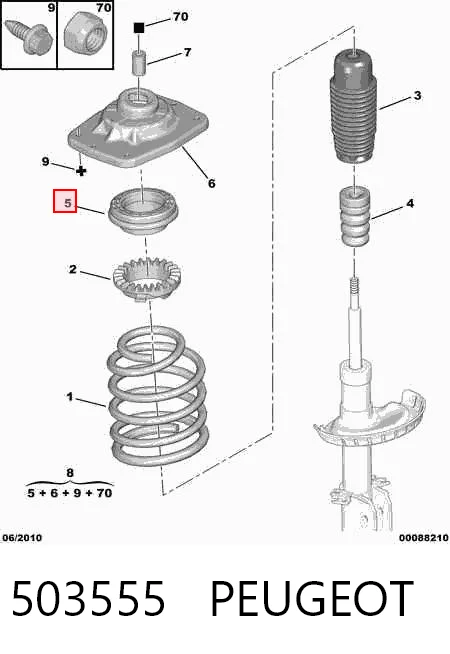 9
70
70
7
3
9
6
5
4
2
1
8
5 + 6 + 9 + 70
06/2010
00088210
503555 PEUGEOT