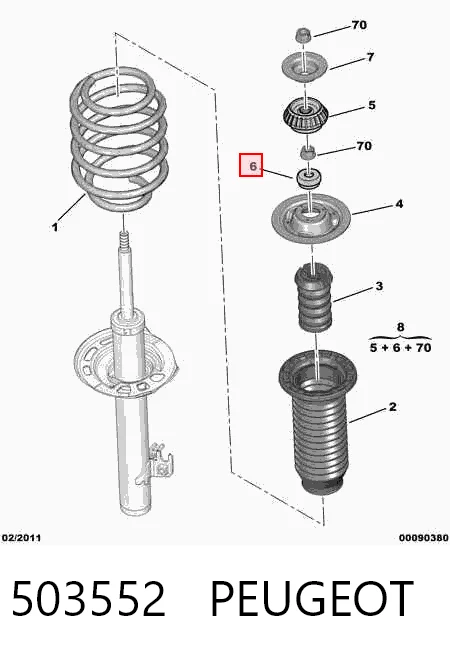 70
7
5
70
6
4
1
3
8
5 + 6 + 70
2
02/2011
00090380
503552 PEUGEOT