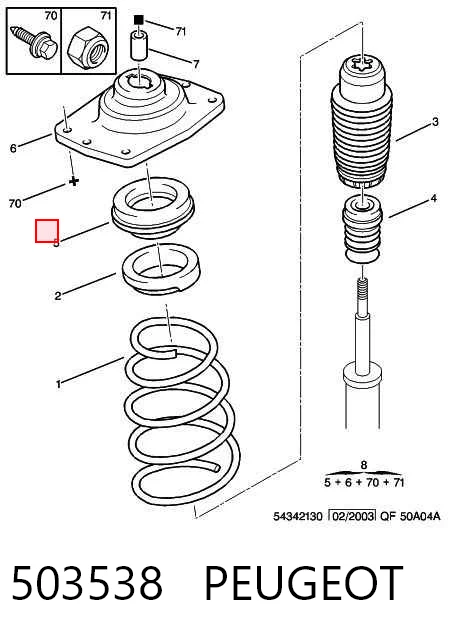 70
71
71
7
6
70
5
2
1
3
4
8
5 + 6 + 70 + 71
54342130 02/2003 QF 50A04A
503538 PEUGEOT