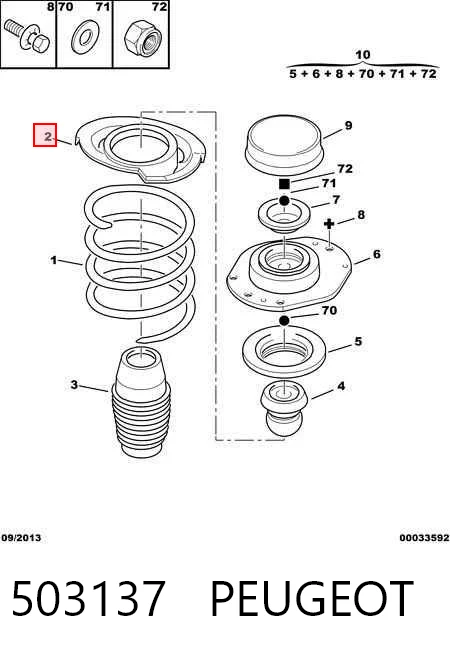 8 70 71 72

10
5 + 6 + 8 + 70 + 71 + 72

2
9
72
71
7
8
1
6
70
5
3
4

09/2013
00033592

503137 PEUGEOT