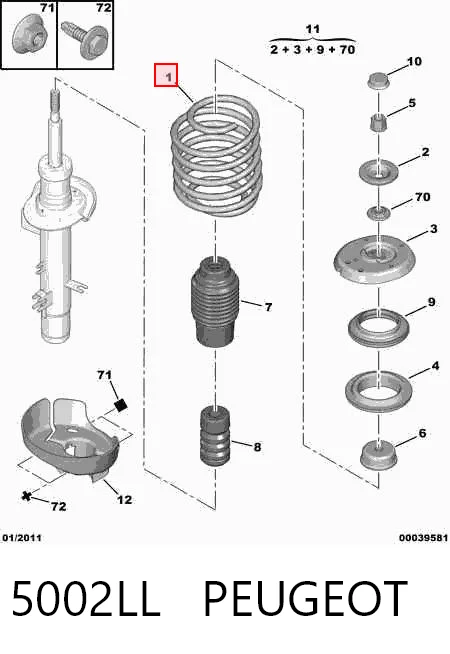 71
72
11
2 + 3 + 9 + 70
1
10
5
2
70
3
7
9
4
71
8
6
72
12
01/2011
00039581

5002LL PEUGEOT