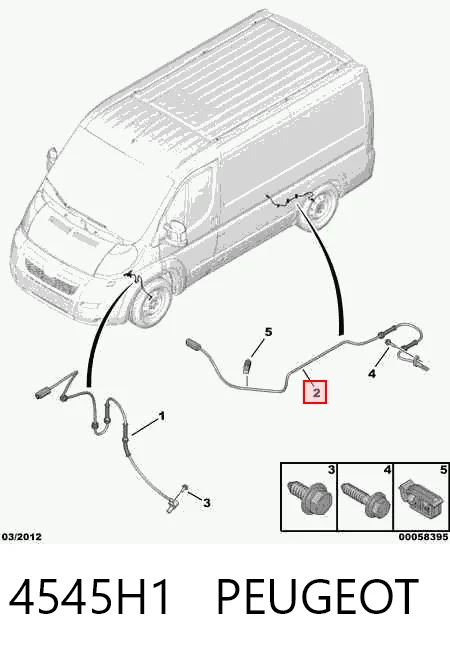 5
4
2
1
3
3
4
5
03/2012
00058395

4545H1 PEUGEOT