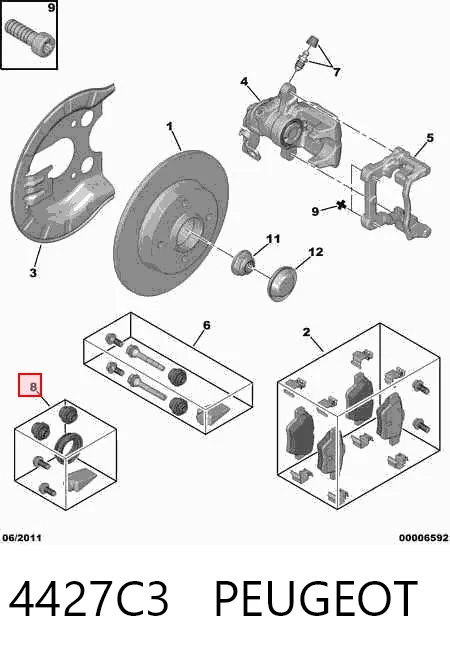 9
7
4
1
5
9
3
11
12
6
2
8
06/2011
00006592

4427C3 PEUGEOT