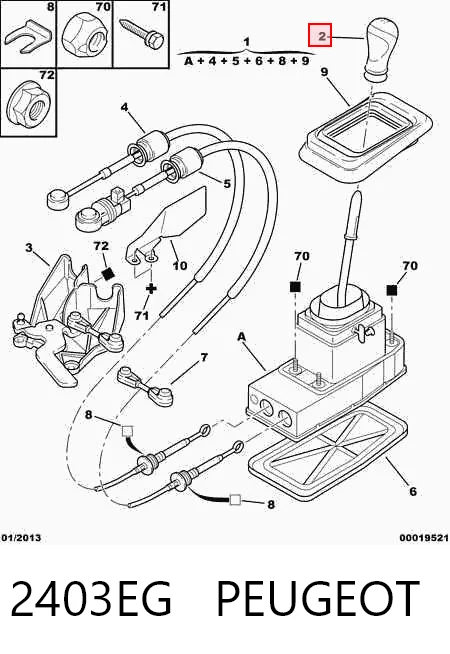 8
70
71
72
1
A + 4 + 5 + 6 + 8 + 9
2
9
4
5
3
72
10
71
70
70
A
7
8
8
6
01/2013
00019521

2403EG PEUGEOT