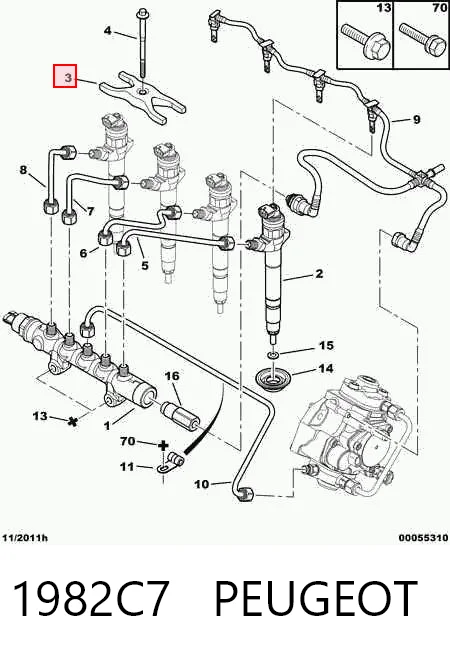 13
70
4
3
9
8
7
6
5
2
15
14
16
13
1
70
11
10

11/2011h
00055310

1982C7 PEUGEOT