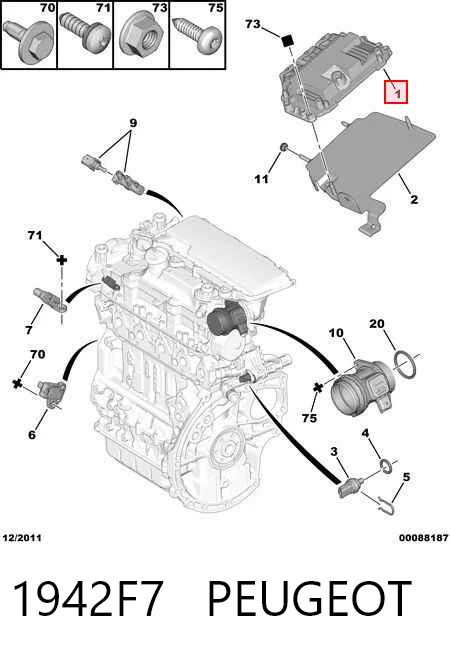 70 71 73 75

73
1
9
11
2
71
7
70
6
10
20
75
4
3
5

12/2011
00088187

1942F7 PEUGEOT