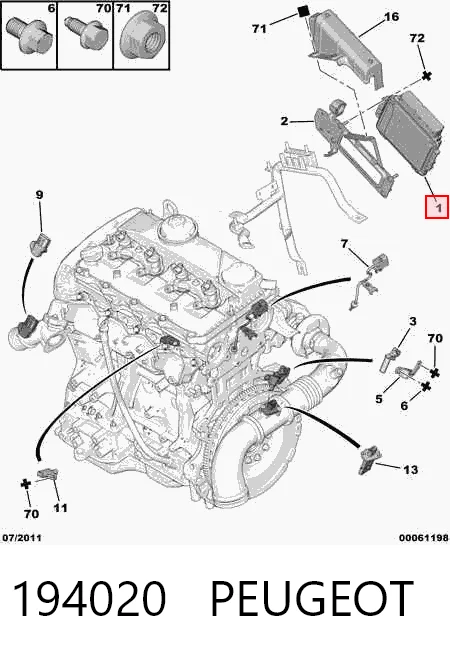 6
70
71
72
71
16
72
2
1
9
7
3
70
5
6
13
70
11
07/2011
00061198

194020 PEUGEOT