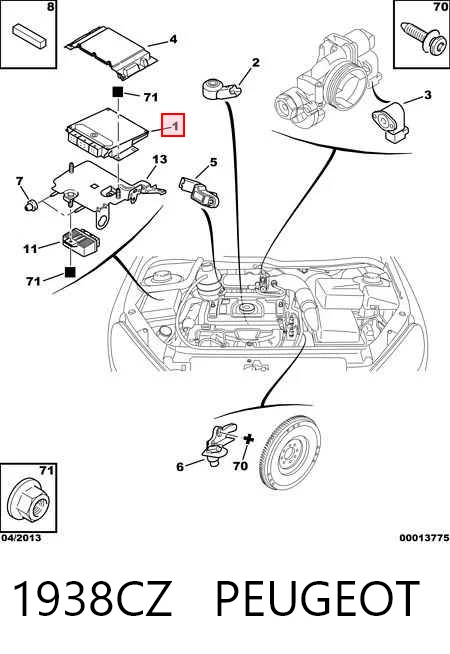 8
70
4
2
71
3
1
13
5
7
11
71
6
70
71
04/2013
00013775
1938CZ PEUGEOT