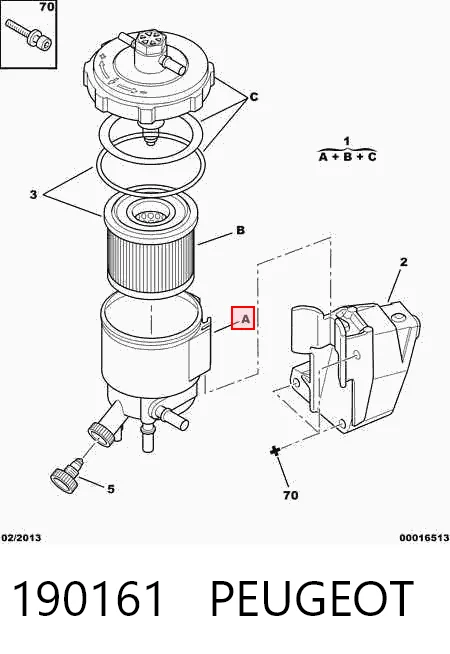 70

C

1
A + B + C

3

B

2

A

5

70

02/2013

00016513

190161 PEUGEOT