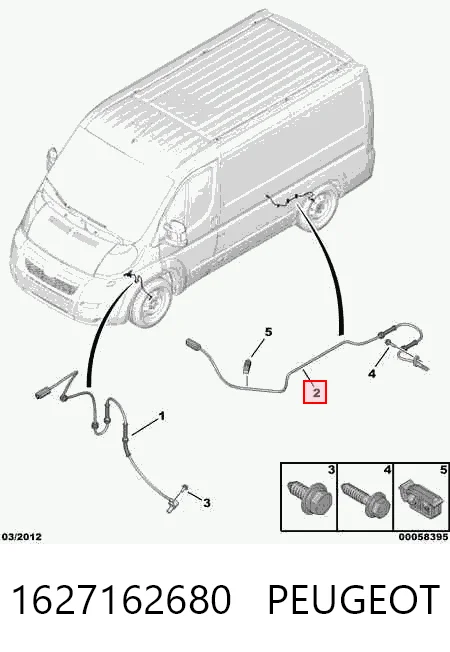 5
4
2
1
3
3
4
5
03/2012
00058395

1627162680 PEUGEOT