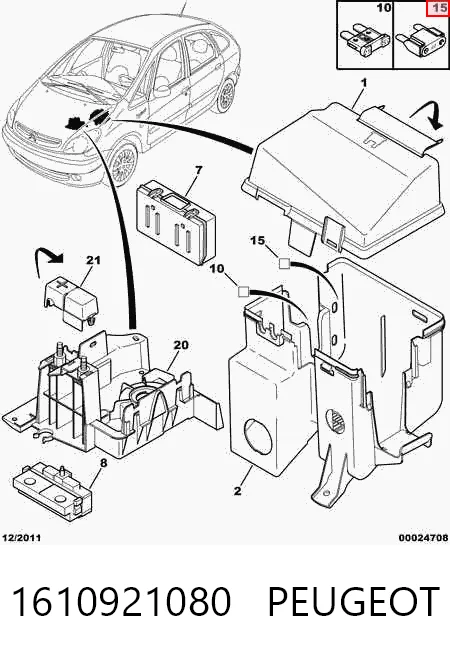 10
15
1
7
15
10
21
20
2
8
12/2011
00024708

1610921080 PEUGEOT